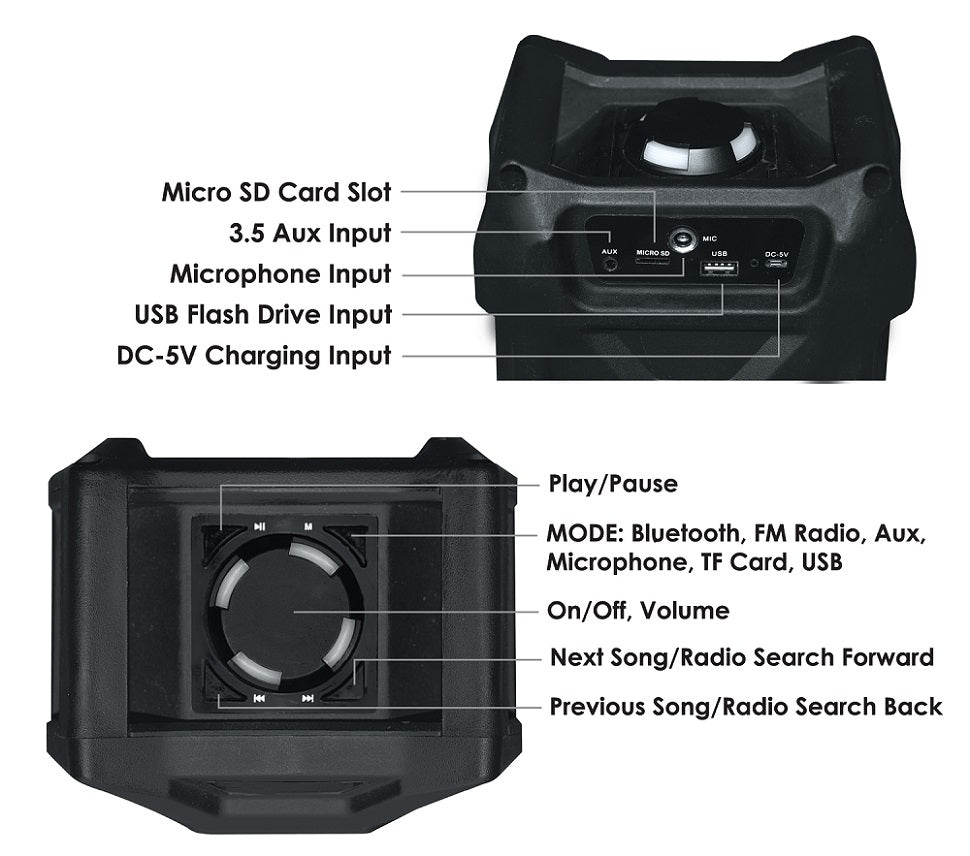 Micro SD Card Slot
3.5 Aux Input
Microphone Input
USB Flash Drive Input
DC-5V Charging Input

AUX
MICRO SD
MIC
USB
DC-5V

Play/Pause
MODE: Bluetooth, FM Radio, Aux, Microphone, TF Card, USB
On/Off, Volume
Next Song/Radio Search Forward
Previous Song/Radio Search Back

M