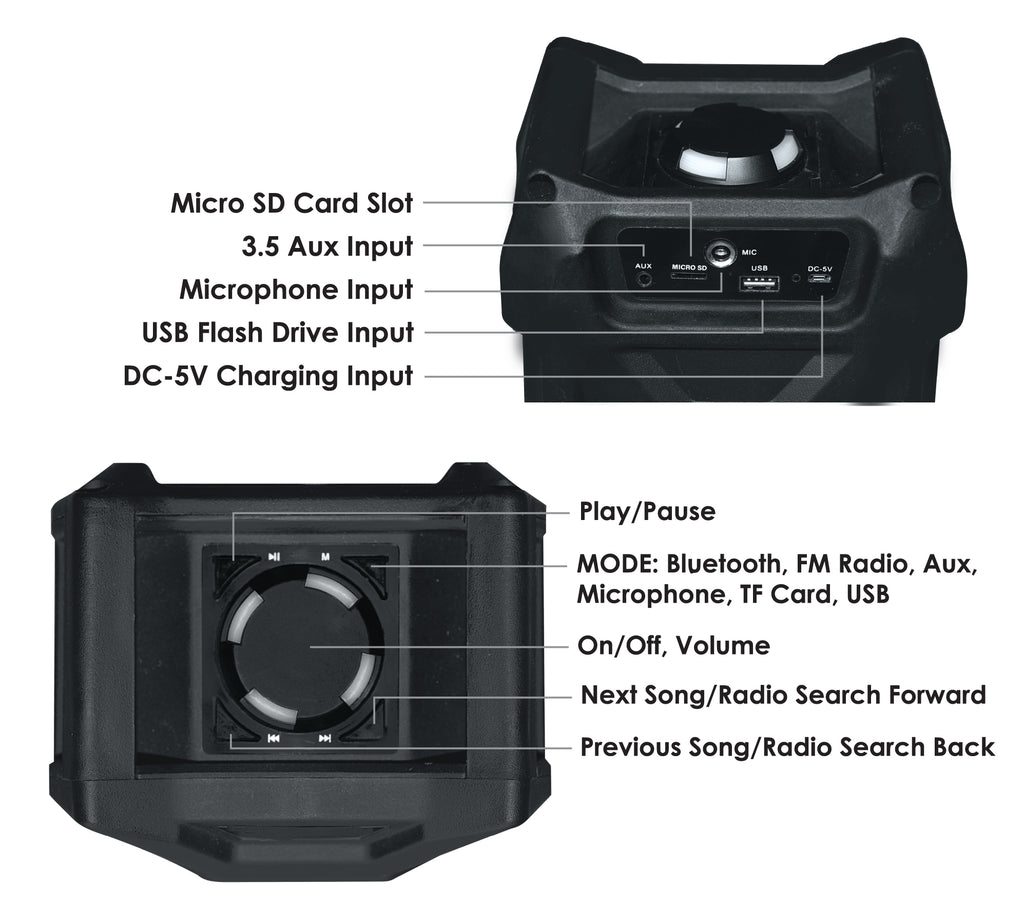 Micro SD Card Slot
3.5 Aux Input
Microphone Input
USB Flash Drive Input
DC-5V Charging Input

AUX
MICRO SD
MIC
USB
DC-5V

M

Play/Pause
MODE: Bluetooth, FM Radio, Aux, Microphone, TF Card, USB
On/Off, Volume
Next Song/Radio Search Forward
Previous Song/Radio Search Back